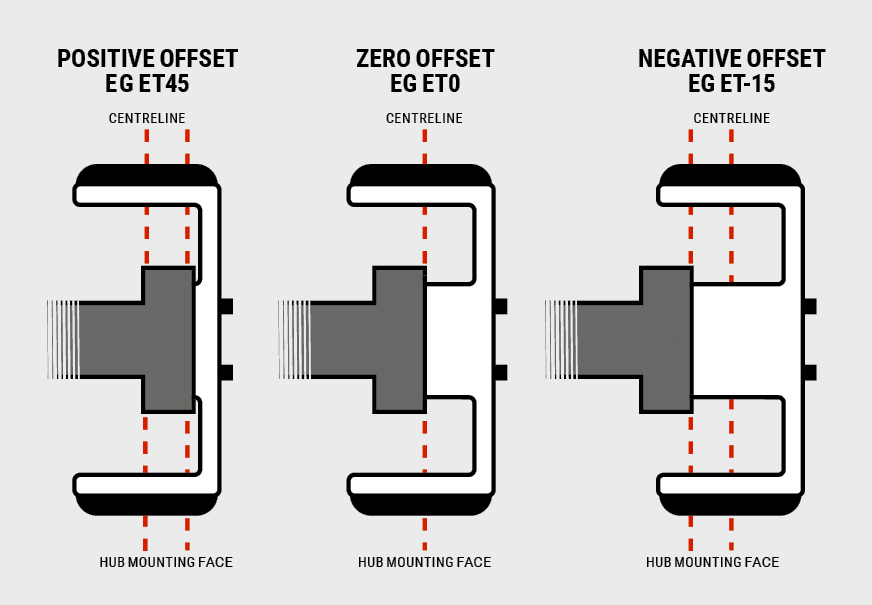 POSITIVE OFFSET
EG ET45

CENTRELINE

HUB MOUNTING FACE

ZERO OFFSET
EG ET0

CENTRELINE

HUB MOUNTING FACE

NEGATIVE OFFSET
EG ET-15

CENTRELINE

HUB MOUNTING FACE